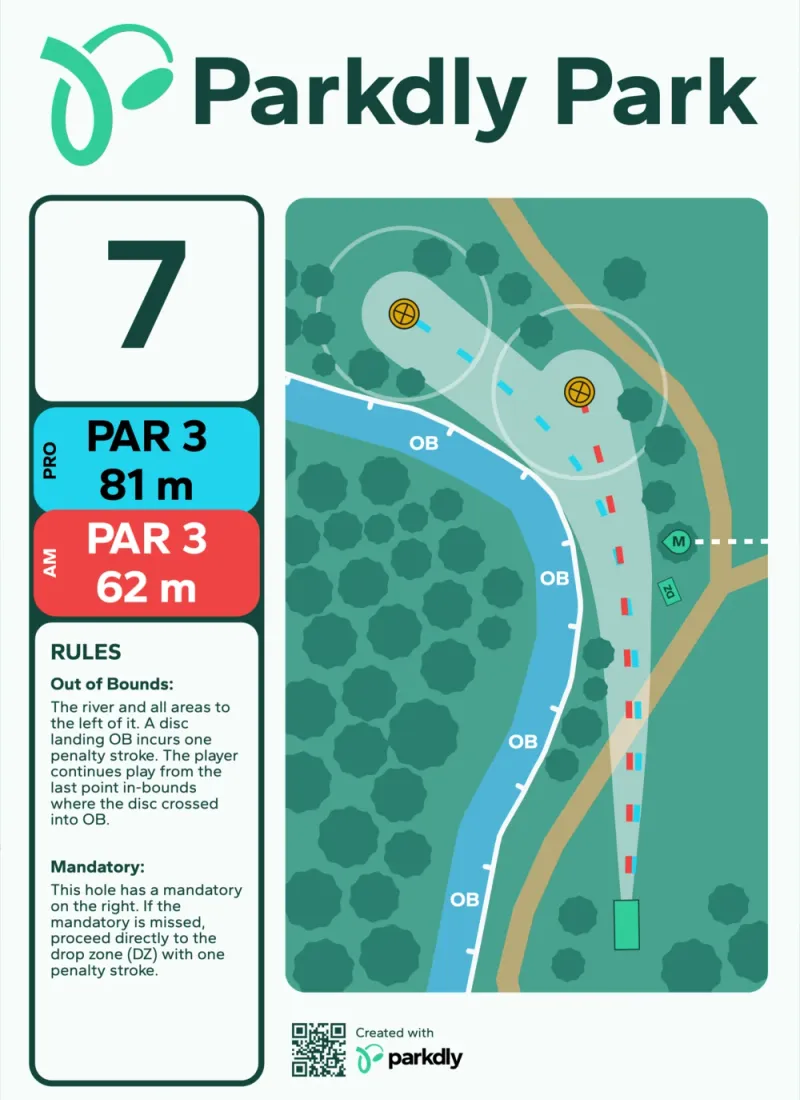 Parkdly Park

7

PRO
PAR 3
81 m

AM
PAR 3
62 m

RULES

Out of Bounds:
The river and all areas to the left of it. A disc landing OB incurs one penalty stroke. The player continues play from the last point in-bounds where the disc crossed into OB.

Mandatory:
This hole has a mandatory on the right. If the mandatory is missed, proceed directly to the drop zone (DZ) with one penalty stroke.

OB
OB
OB
OB
M
DZ

Created with
parkdly